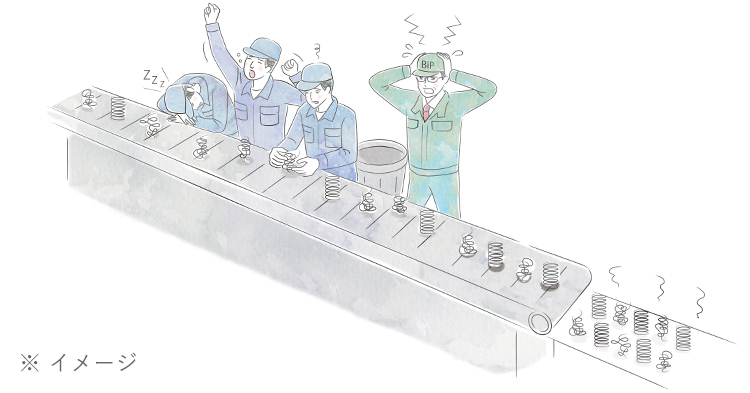 Zzz

BIP

※ イメージ